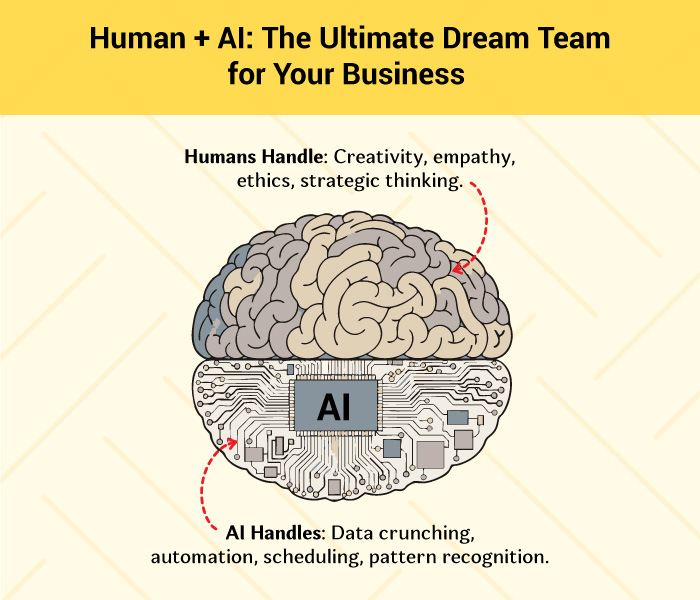 Human + AI: The Ultimate Dream Team for Your Business

Humans Handle: Creativity, empathy, ethics, strategic thinking.

AI

AI Handles: Data crunching, automation, scheduling, pattern recognition.