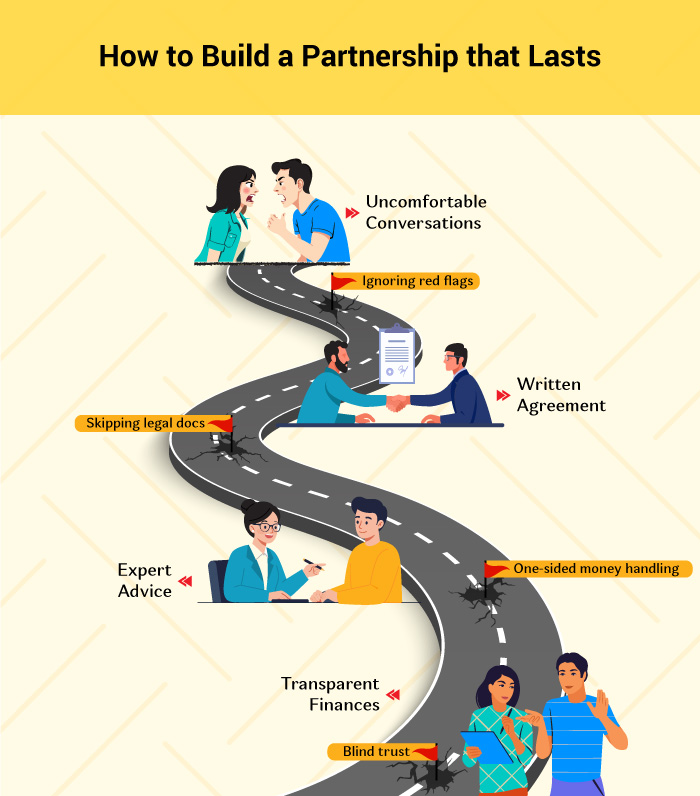 How to Build a Partnership that Lasts

Uncomfortable Conversations

Ignoring red flags

Written Agreement

Skipping legal docs

Expert Advice

One-sided money handling

Transparent Finances

Blind trust